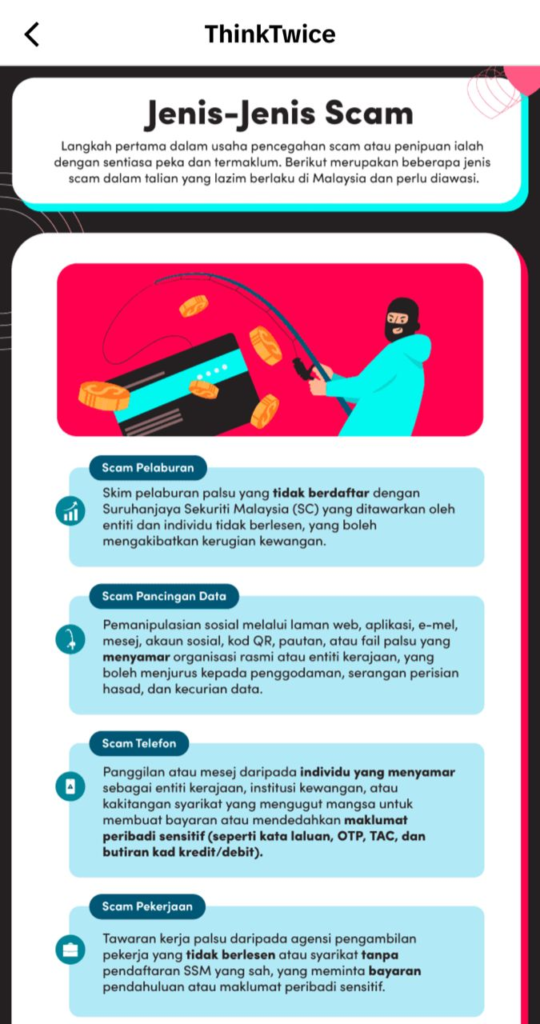 ThinkTwice

Jenis-Jenis Scam

Langkah pertama dalam usaha pencegahan scam atau penipuan ialah dengan sentiasa peka dan termaklum. Berikut merupakan beberapa jenis scam dalam talian yang lazim berlaku di Malaysia dan perlu diawasi.

Scam Pelaburan

Skim pelaburan palsu yang tidak berdaftar dengan Suruhanjaya Sekuriti Malaysia (SC) yang ditawarkan oleh entiti dan individu tidak berlesen, yang boleh mengakibatkan kerugian kewangan.

Scam Pancingan Data

Pemanipulasian sosial melalui laman web, aplikasi, e-mel, mesej, akaun sosial, kod QR, pautan, atau fail palsu yang menyamar organisasi rasmi atau entiti kerajaan, yang boleh menjurus kepada penggodaman, serangan perisian hasad, dan kecurian data.

Scam Telefon

Panggilan atau mesej daripada individu yang menyamar sebagai entiti kerajaan, institusi kewangan, atau kakitangan syarikat yang mengugut mangsa untuk membuat bayaran atau mendedahkan maklumat peribadi sensitif (seperti kata laluan, OTP, TAC, dan butiran kad kredit/debit).

Scam Pekerjaan

Tawaran kerja palsu daripada agensi pengambilan pekerja yang tidak berlesen atau syarikat tanpa pendaftaran SSM yang sah, yang meminta bayaran pendahuluan atau maklumat peribadi sensitif.